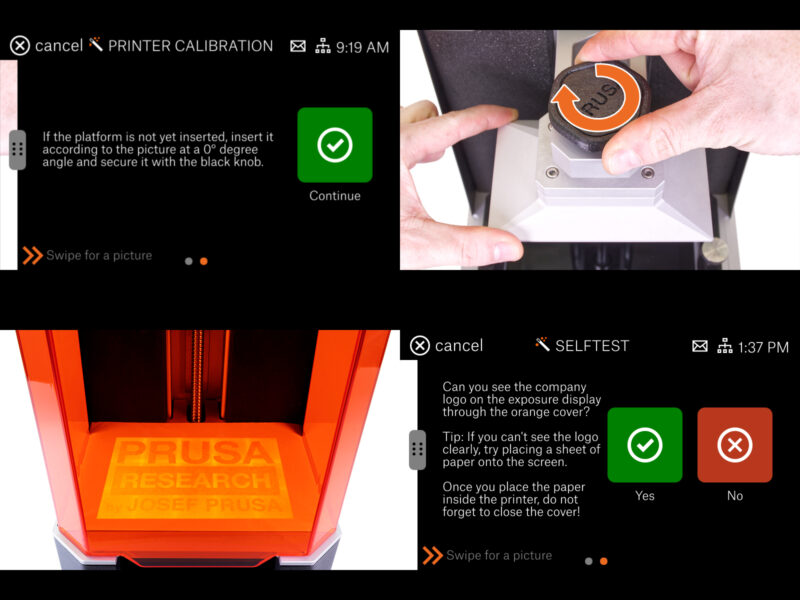 cancel PRINTER CALIBRATION 9:19 AM

If the platform is not yet inserted, insert it according to the picture at a 0° degree angle and secure it with the black knob.

Continue

Swipe for a picture

RUS

PRUSA
RESEARCH
by JOSEF PRUSA

cancel SELFTEST 1:37 PM

Can you see the company logo on the exposure display through the orange cover?

Tip: If you can't see the logo clearly, try placing a sheet of paper onto the screen.

Once you place the paper inside the printer, do not forget to close the cover!

Yes

No

Swipe for a picture